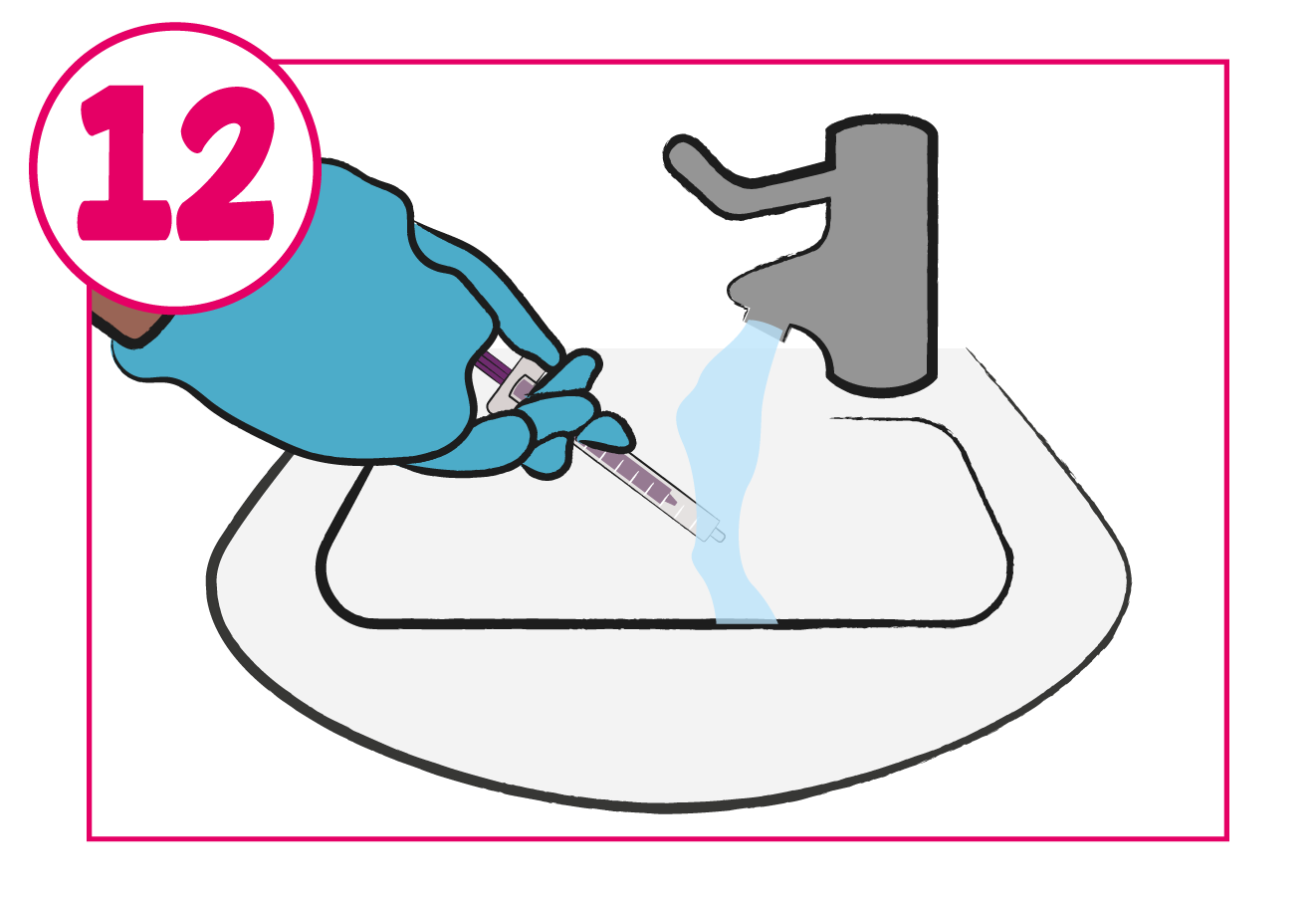 12